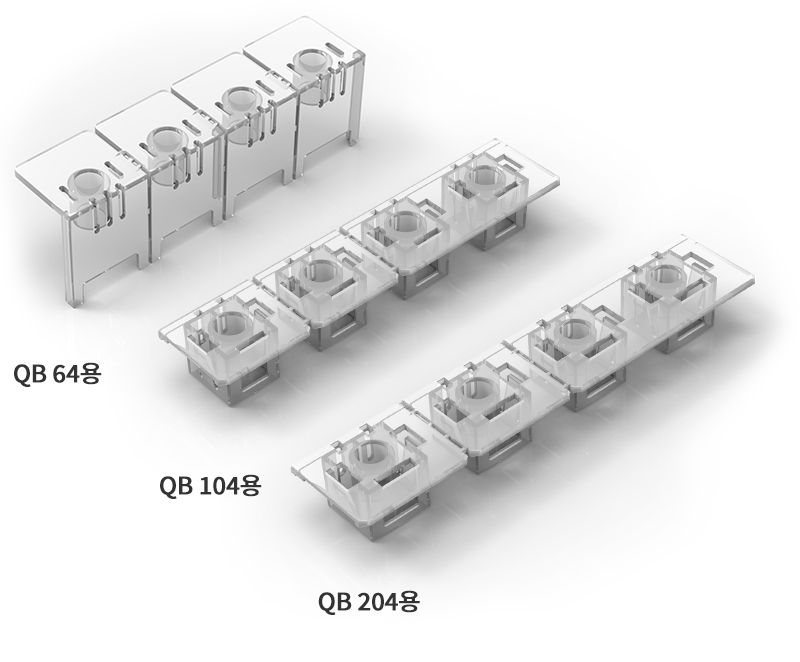 QB 64용

QB 104용

QB 204용